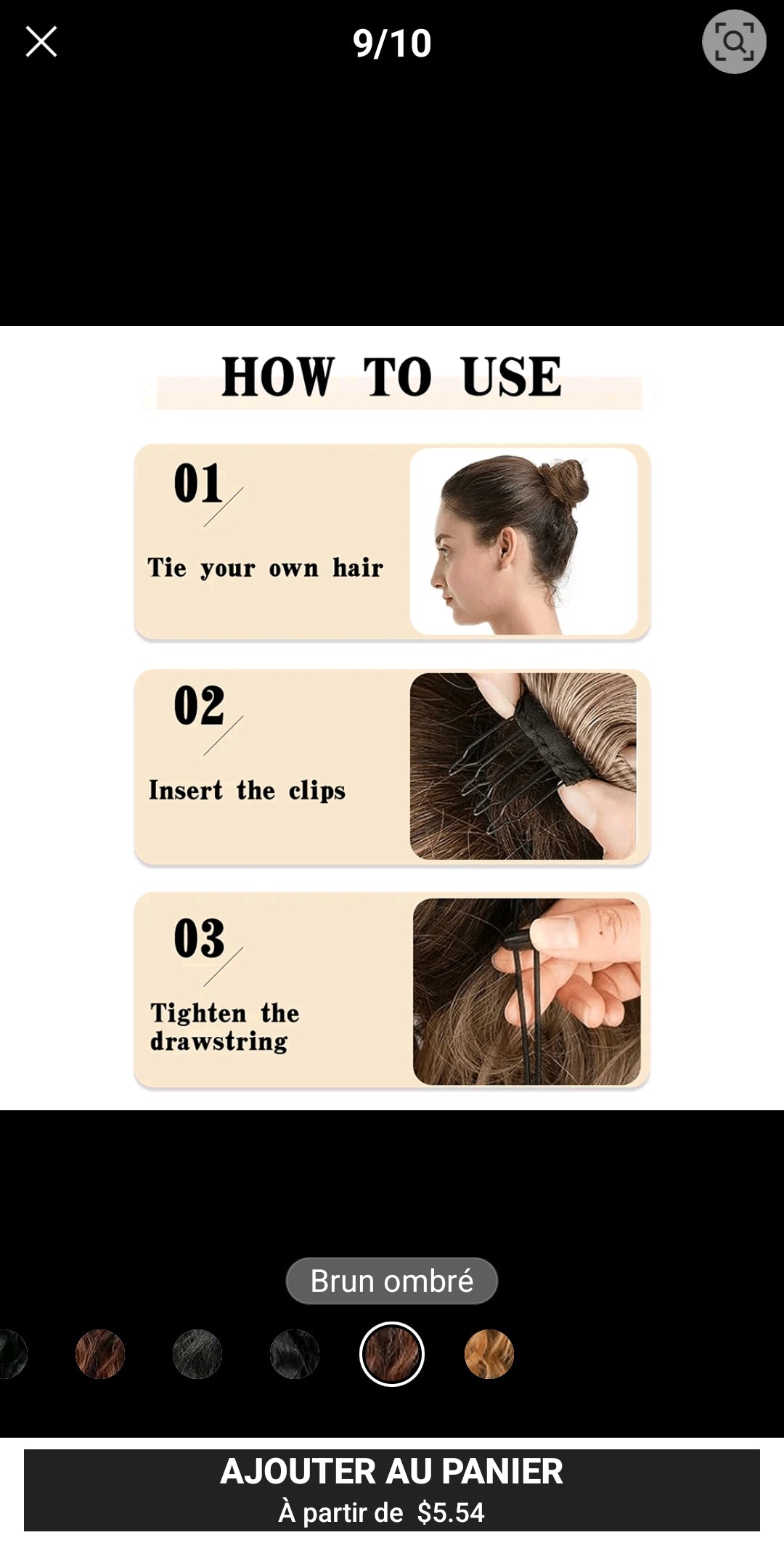 9/10

HOW TO USE

01

Tie your own hair

02

Insert the clips

03

Tighten the drawstring

Brun ombré

AJOUTER AU PANIER
À partir de $5.54