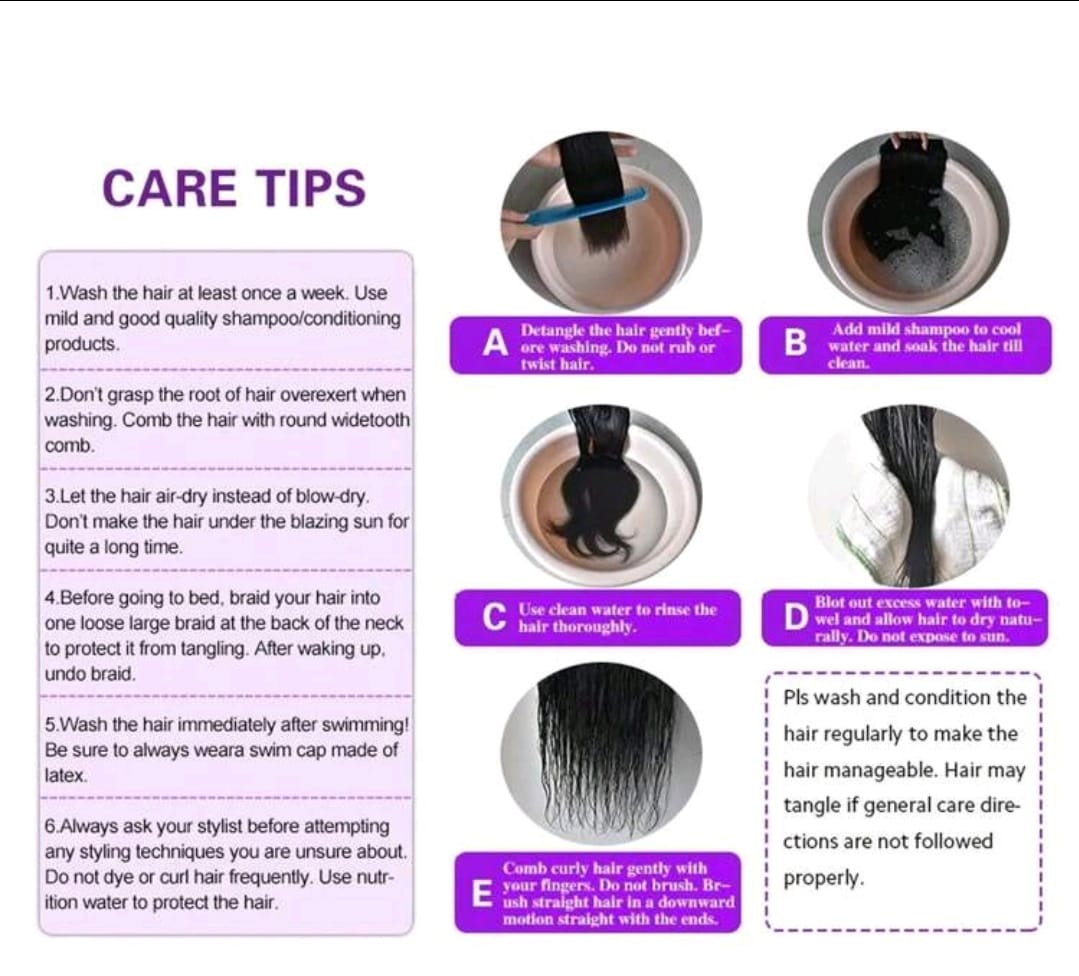 CARE TIPS

1.Wash the hair at least once a week. Use mild and good quality shampoo/conditioning products.

2.Don't grasp the root of hair overexert when washing. Comb the hair with round widetooth comb.

3.Let the hair air-dry instead of blow-dry. Don't make the hair under the blazing sun for quite a long time.

4.Before going to bed, braid your hair into one loose large braid at the back of the neck to protect it from tangling. After waking up, undo braid.

5.Wash the hair immediately after swimming! Be sure to always weara swim cap made of latex.

6.Always ask your stylist before attempting any styling techniques you are unsure about. Do not dye or curl hair frequently. Use nutrition water to protect the hair.

A Detangle the hair gently before washing. Do not rub or twist hair.

B Add mild shampoo to cool water and soak the hair till clean.

C Use clean water to rinse the hair thoroughly.

D Blot out excess water with towel and allow hair to dry naturally. Do not expose to sun.

E Comb curly hair gently with your fingers. Do not brush. Brush straight hair in a downward motion straight with the ends.

Pls wash and condition the hair regularly to make the hair manageable. Hair may tangle if general care directions are not followed properly.