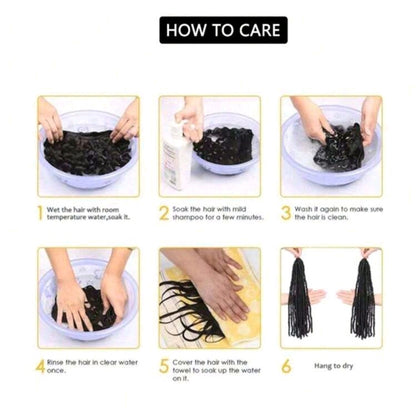 HOW TO CARE

1 Wet the hair with room temperature water,soak it.

2 Soak the hair with mild shampoo for a few minutes.

3 Wash it again to make sure the hair is clean.

4 Rinse the hair in clear water once.

5 Cover the hair with the towel to soak up the water on it.

6 Hang to dry